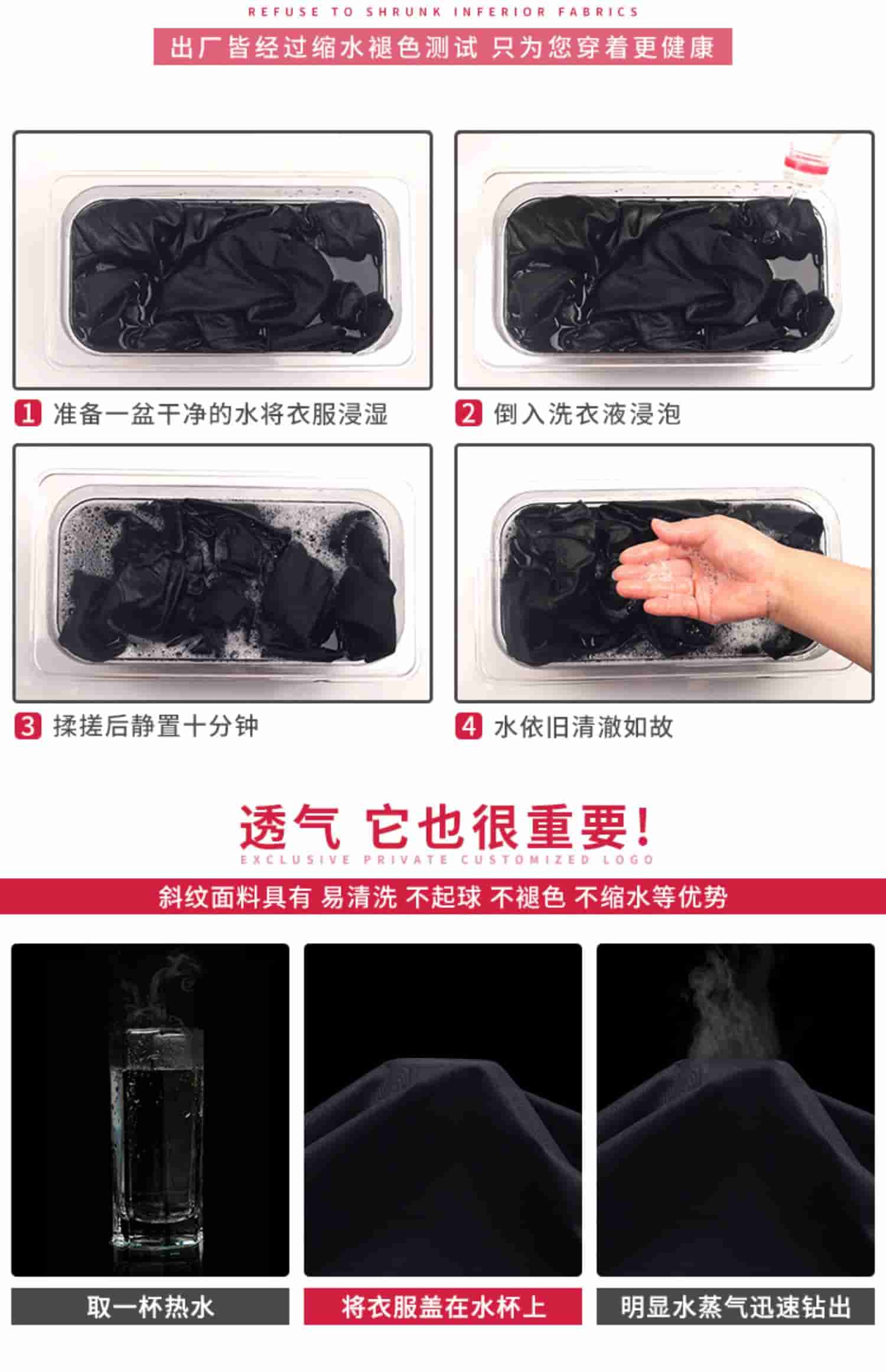 REFUSE TO SHRUNK INFERIOR FABRICS

出厂皆经过缩水褪色测试 只为您穿着更健康

1 准备一盆干净的水将衣服浸湿

2 倒入洗衣液浸泡

3 揉搓后静置十分钟

4 水依旧清澈如故

透气 它也很重要!

EXCLUSIVE PRIVATE CUSTOMIZED LOGO

斜纹面料具有 易清洗 不起球 不褪色 不缩水等优势

取一杯热水

将衣服盖在水杯上

明显水蒸气迅速钻出